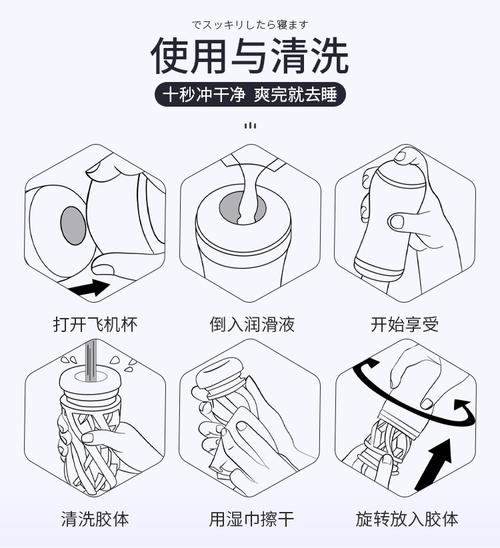 でスッキリしたら寝ます
使用与清洗
十秒冲干净 爽完就去睡

打开飞机杯
倒入润滑液
开始享受
清洗胶体
用湿巾擦干
旋转放入胶体